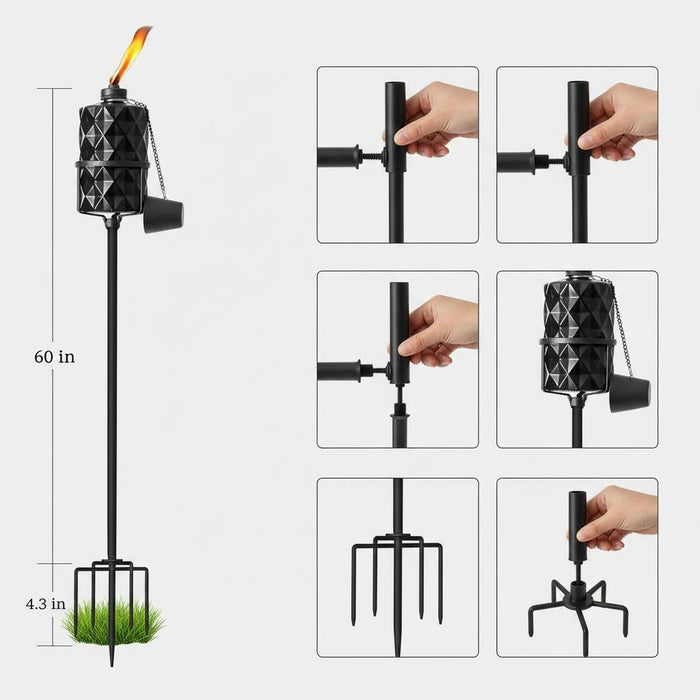 60 in

4.3 in