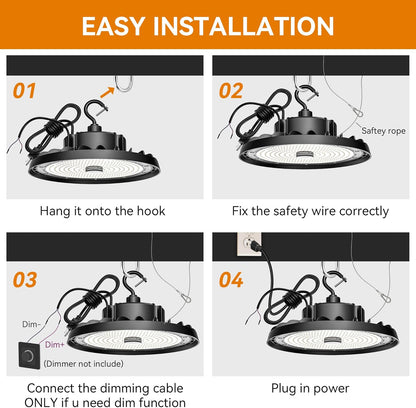 EASY INSTALLATION

01

Hang it onto the hook

02

Saftey rope

Fix the safety wire correctly

03

Dim-

Dim+

(Dimmer not include)

Connect the dimming cable ONLY if u need dim function

04

Plug in power