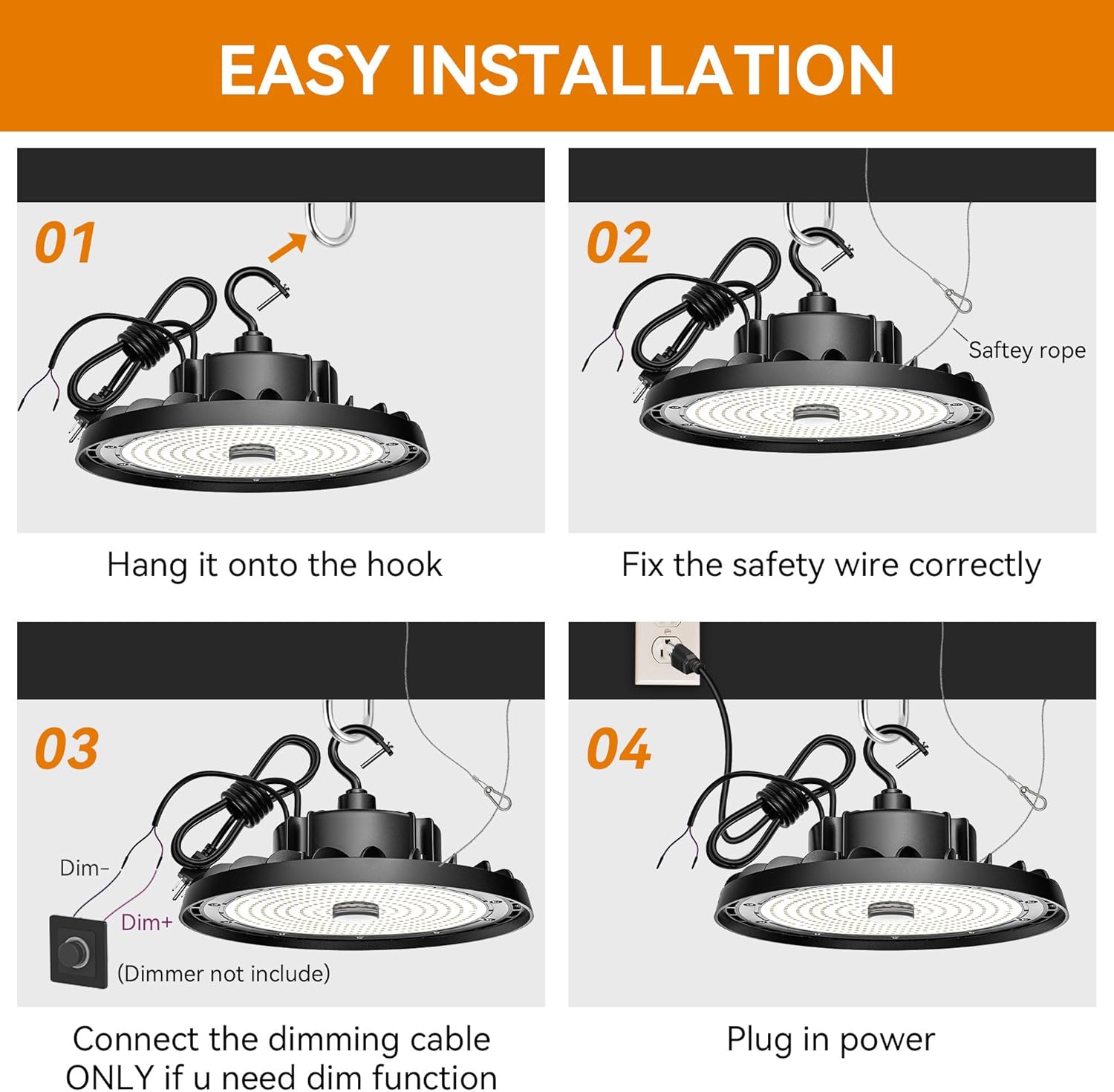 EASY INSTALLATION

01

Hang it onto the hook

02

Saftey rope

Fix the safety wire correctly

03

Dim-

Dim+

(Dimmer not include)

Connect the dimming cable ONLY if u need dim function

04

Plug in power