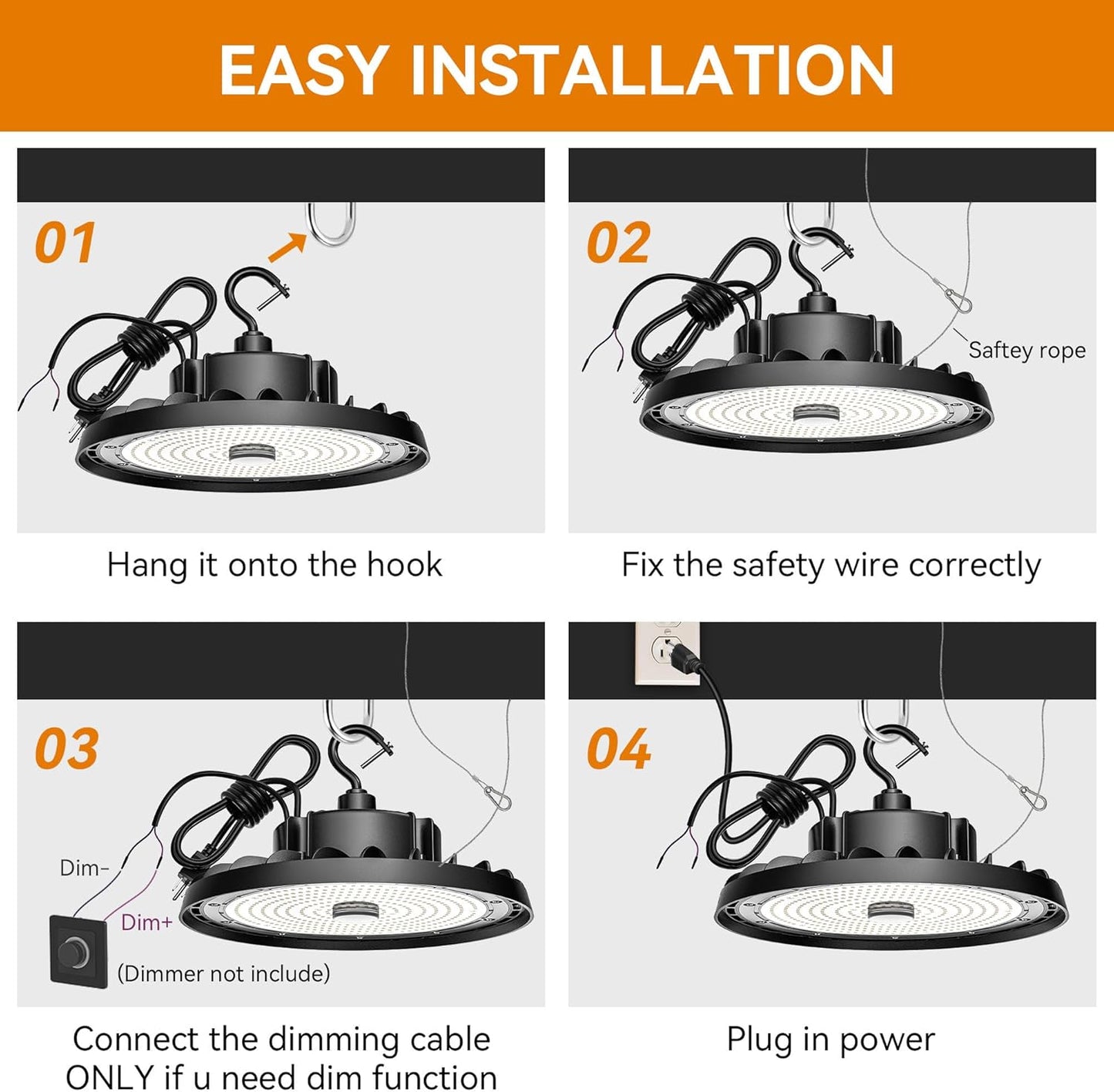 EASY INSTALLATION

01

Hang it onto the hook

02

Saftey rope

Fix the safety wire correctly

03

Dim-

Dim+

(Dimmer not include)

Connect the dimming cable ONLY if u need dim function

04

Plug in power