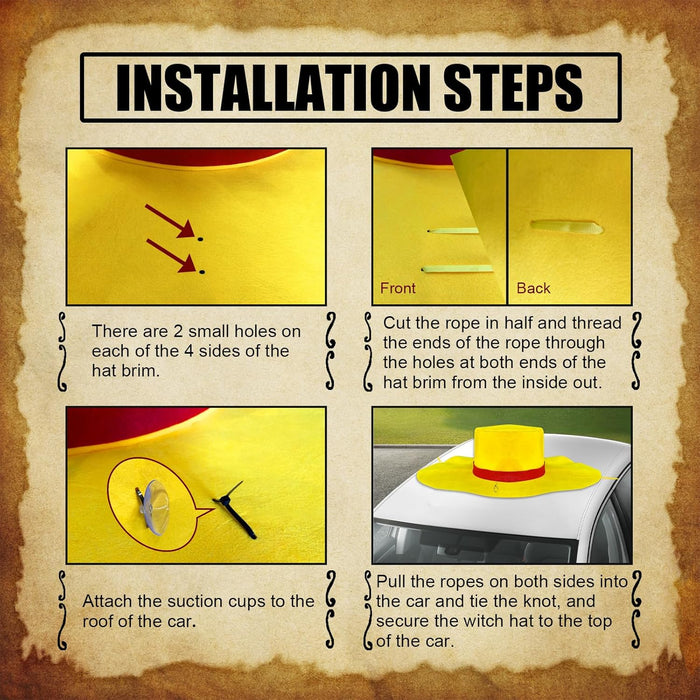 INSTALLATION STEPS

There are 2 small holes on each of the 4 sides of the hat brim.

Front

Back

Cut the rope in half and thread the ends of the rope through the holes at both ends of the hat brim from the inside out.

Attach the suction cups to the roof of the car.

Pull the ropes on both sides into the car and tie the knot, and secure the witch hat to the top of the car.