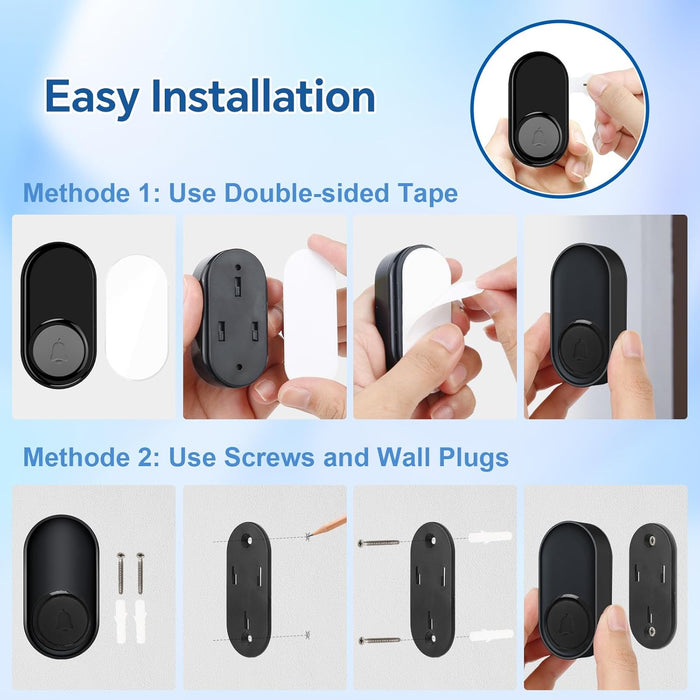 Easy Installation

Methode 1: Use Double-sided Tape

Methode 2: Use Screws and Wall Plugs