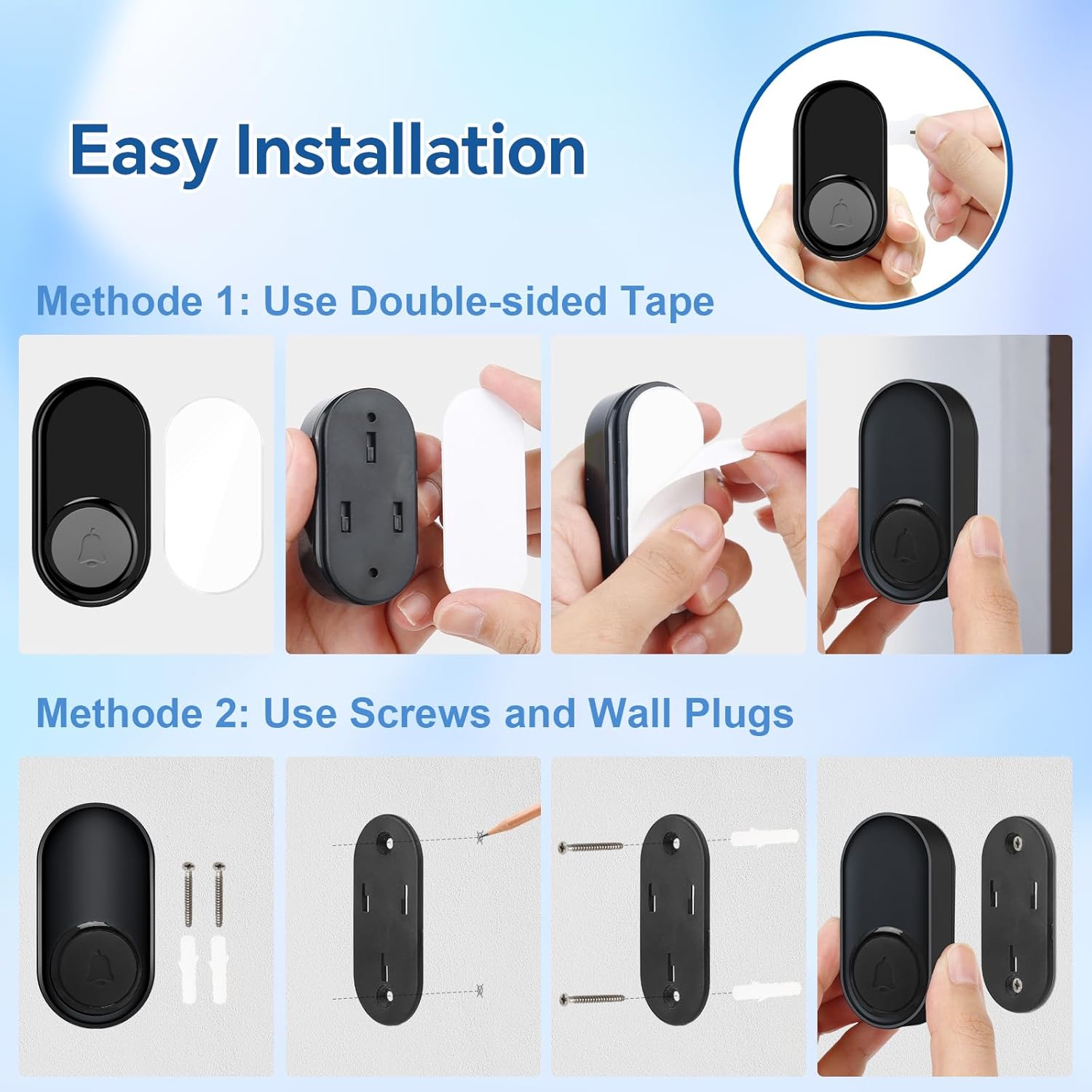 Easy Installation

Methode 1: Use Double-sided Tape

Methode 2: Use Screws and Wall Plugs