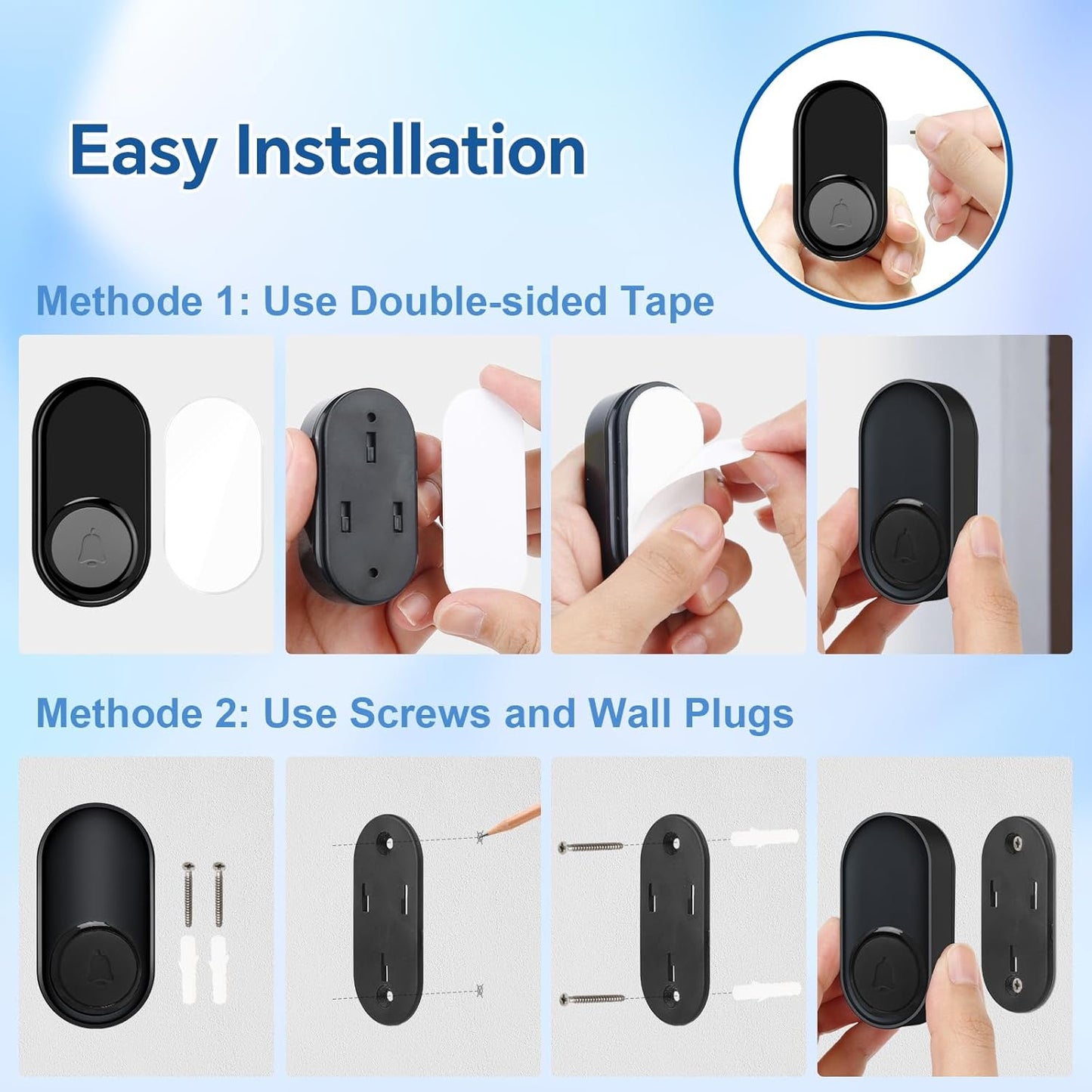 Easy Installation

Methode 1: Use Double-sided Tape

Methode 2: Use Screws and Wall Plugs