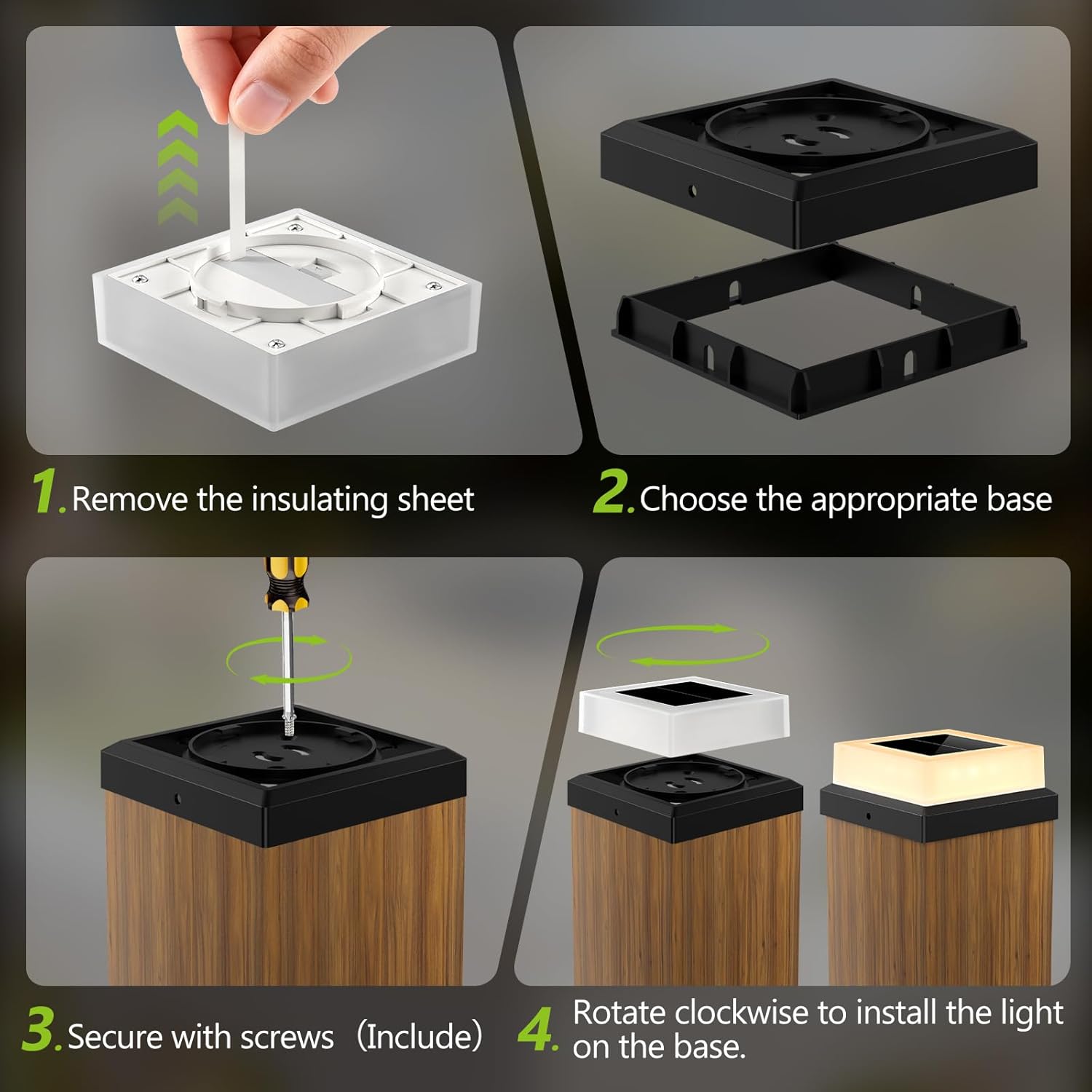 1. Remove the insulating sheet

2. Choose the appropriate base

3. Secure with screws （Include)

4. Rotate clockwise to install the light on the base.