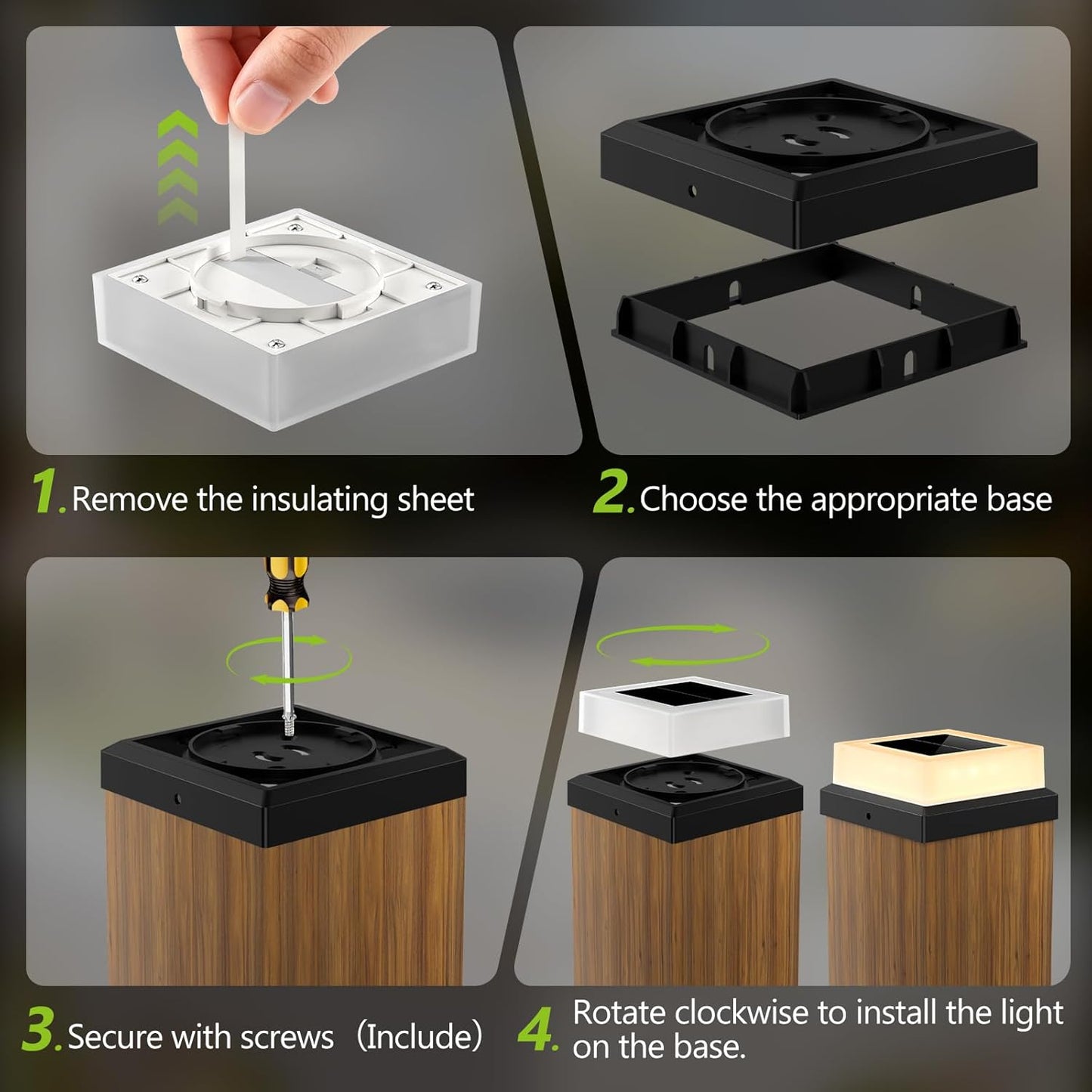 1. Remove the insulating sheet

2. Choose the appropriate base

3. Secure with screws (Include)

4. Rotate clockwise to install the light on the base.