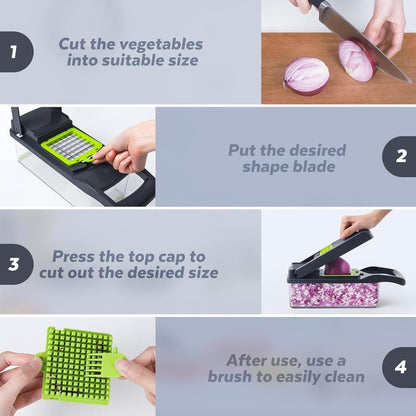 1

Cut the vegetables into suitable size

Put the desired shape blade

2

3

Press the top cap to cut out the desired size

After use, use a brush to easily clean

4