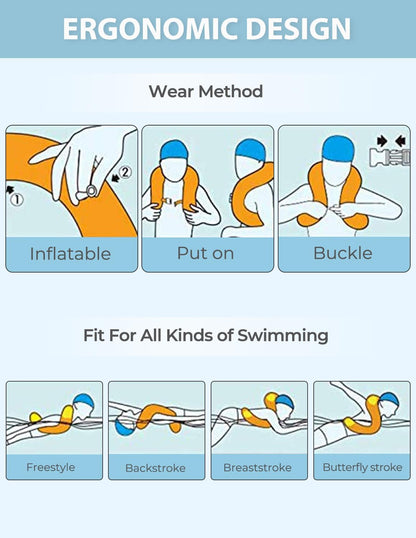 ERGONOMIC DESIGN

Wear Method

①
②
Inflatable

Put on

Buckle

Fit For All Kinds of Swimming

Freestyle

Backstroke

Breaststroke

Butterfly stroke