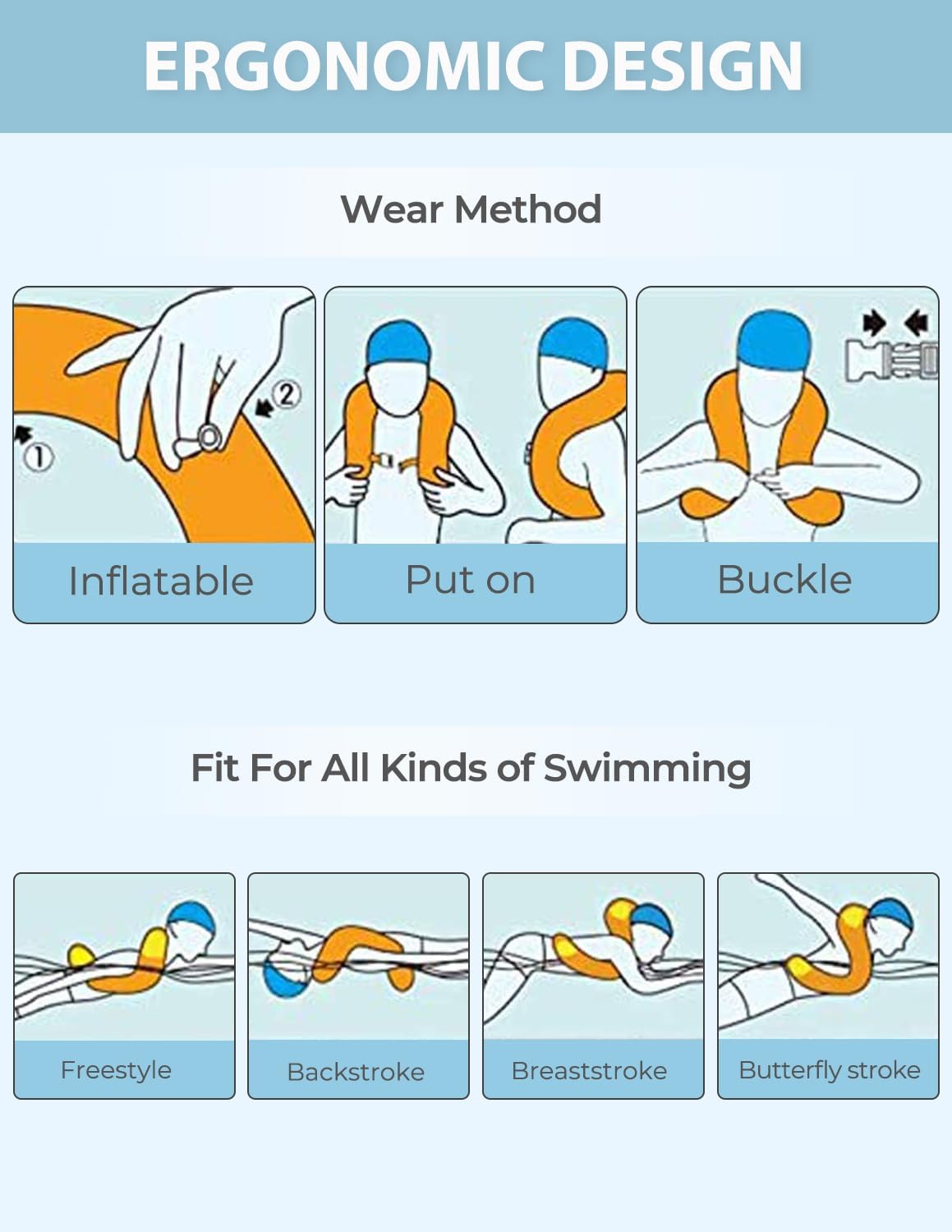 ERGONOMIC DESIGN

Wear Method

①
②
Inflatable

Put on

Buckle

Fit For All Kinds of Swimming

Freestyle

Backstroke

Breaststroke

Butterfly stroke